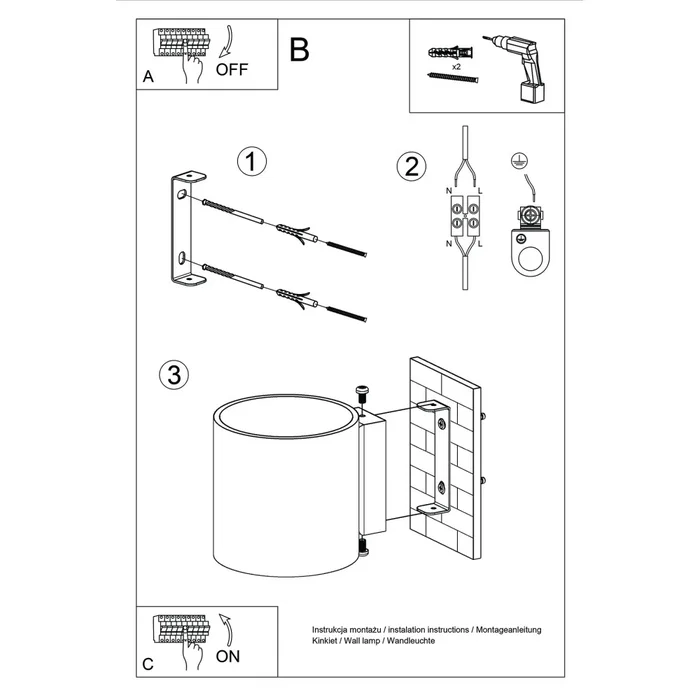 A
OFF
B
x2
1
2
N
L
N
L
3
C
ON
Instrukcja montażu / instalation instructions / Montageanleitung
Kinkiet / Wall lamp / Wandleuchte