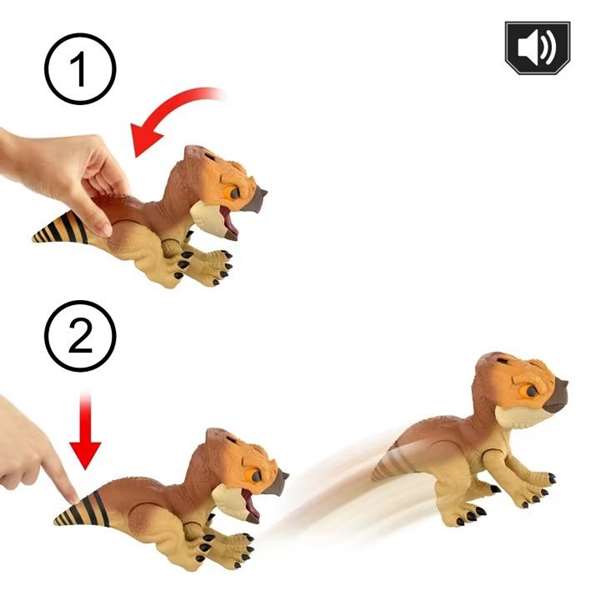 1

2