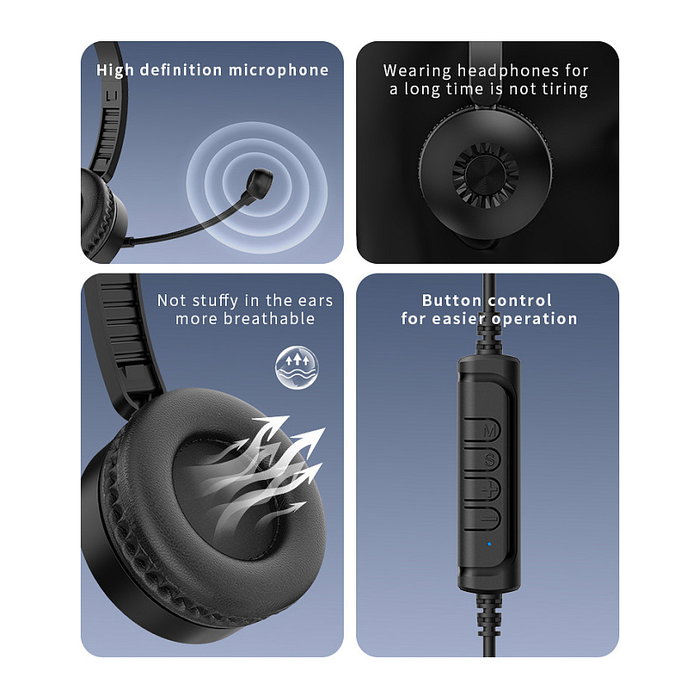 High definition microphone

Wearing headphones for a long time is not tiring

Not stuffy in the ears more breathable

Button control for easier operation

M
S
+
−