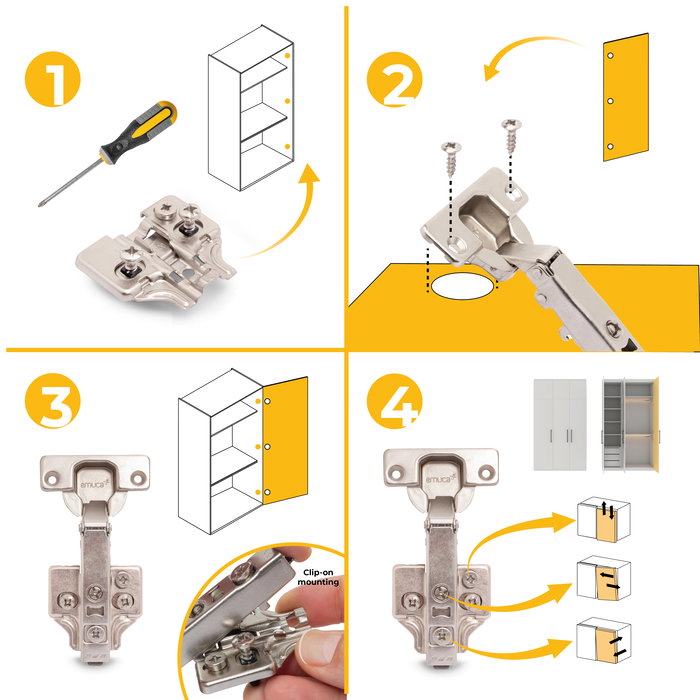 1

2

3

emuca

Clip-on mounting

4

emuca