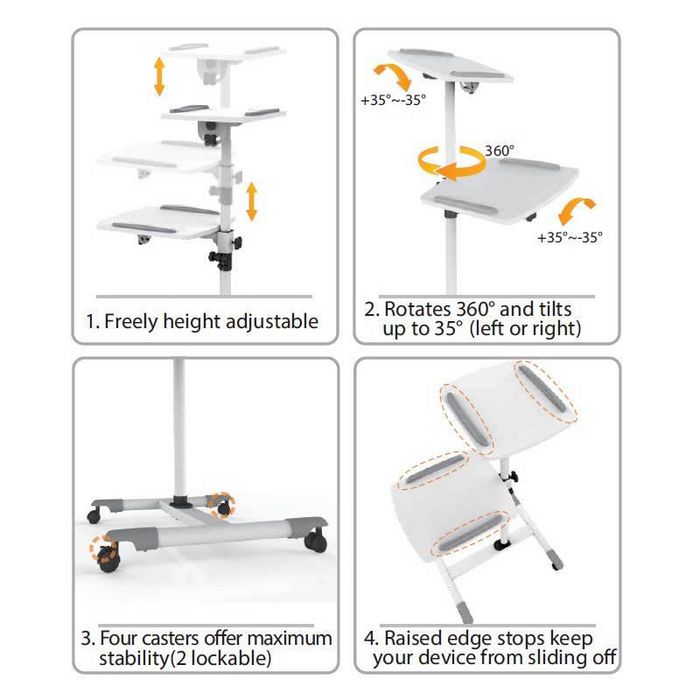 1. Freely height adjustable

+35°~-35°

360°

+35°~-35°

2. Rotates 360° and tilts up to 35° (left or right)

3. Four casters offer maximum stability(2 lockable)

4. Raised edge stops keep your device from sliding off