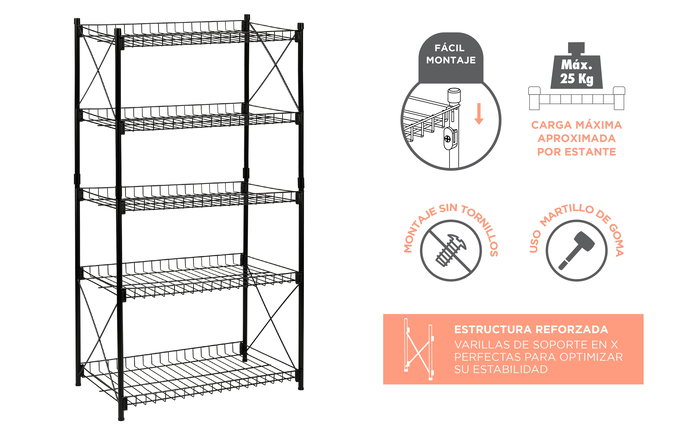 FÁCIL MONTAJE

Máx. 25 Kg

CARGA MÁXIMA APROXIMADA POR ESTANTE

MONTAJE SIN TORNILLOS

USO MARTILLO DE GOMA

ESTRUCTURA REFORZADA
VARILLAS DE SOPORTE EN X PERFECTAS PARA OPTIMIZAR SU ESTABILIDAD