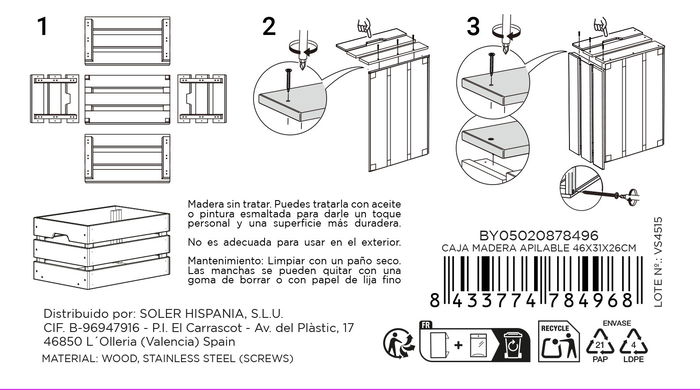 1

2

3

Madera sin tratar. Puedes tratarla con aceite o pintura esmaltada para darle un toque personal y una superficie más duradera.

No es adecuada para usar en el exterior.

Mantenimiento: Limpiar con un paño seco. Las manchas se pueden quitar con una goma de borrar o con papel de lija fino

BY05020878496
CAJA MADERA APILABLE 46X31X26CM
8 433774 784968
LOTE Nº.: VS4515

Distribuido por: SOLER HISPANIA, S.L.U.
CIF. B-96947916 - P.I. El Carrascot - Av. del Plàstic, 17
46850 L´Olleria (Valencia) Spain
MATERIAL: WOOD, STAINLESS STEEL (SCREWS)

FR

RECYCLE

ENVASE
21
PAP
4
LDPE