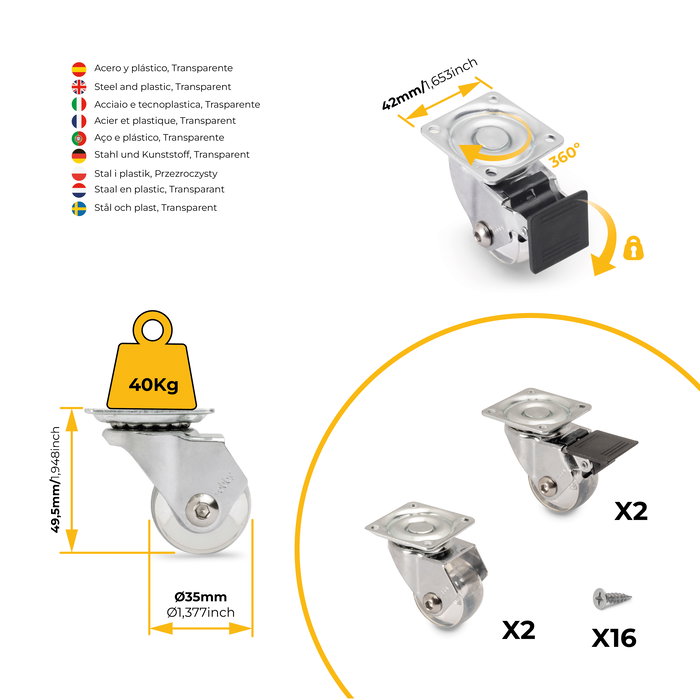 Acero y plástico, Transparente
Steel and plastic, Transparent
Acciaio e tecnoplastica, Trasparente
Acier et plastique, Transparent
Aço e plástico, Transparente
Stahl und Kunststoff, Transparent
Stal i plastik, Przezroczysty
Staal en plastic, Transparant
Stål och plast, Transparent

42mm/1,653inch

360°

40Kg

49,5mm/1,948inch

Ø35mm
Ø1,377inch

X2

X2

X16