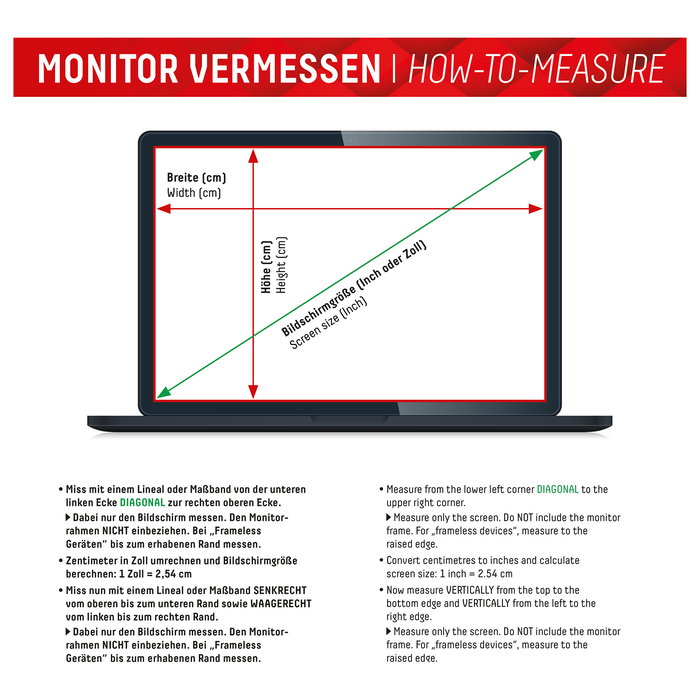 MONITOR VERMESSEN | HOW-TO-MEASURE

Breite (cm)
Width (cm)

Höhe (cm)
Height (cm)

Bildschirmgröße (Inch oder Zoll)
Screen size (Inch)

• Miss mit einem Lineal oder Maßband von der unteren linken Ecke DIAGONAL zur rechten oberen Ecke.
▶ Dabei nur den Bildschirm messen. Den Monitorrahmen NICHT einbeziehen. Bei „Frameless Geräten" bis zum erhabenen Rand messen.
• Zentimeter in Zoll umrechnen und Bildschirmgröße berechnen: 1 Zoll = 2,54 cm
• Miss nun mit einem Lineal oder Maßband SENKRECHT vom oberen bis zum unteren Rand sowie WAAGERECHT vom linken bis zum rechten Rand.
▶ Dabei nur den Bildschirm messen. Den Monitorrahmen NICHT einbeziehen. Bei „Frameless Geräten" bis zum erhabenen Rand messen.

• Measure from the lower left corner DIAGONAL to the upper right corner.
▶ Measure only the screen. Do NOT include the monitor frame. For „frameless devices", measure to the raised edge.
• Convert centimetres to inches and calculate screen size: 1 inch = 2.54 cm
• Now measure VERTICALLY from the top to the bottom edge and VERTICALLY from the left to the right edge.
▶ Measure only the screen. Do NOT include the monitor frame. For „frameless devices", measure to the raised edge.