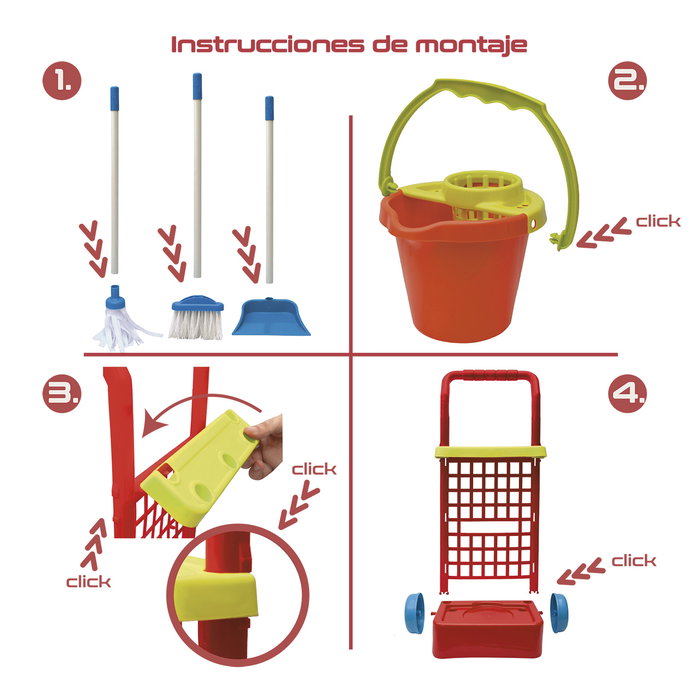 Instrucciones de montaje

1.

2.

click

3.

click

click

4.

click