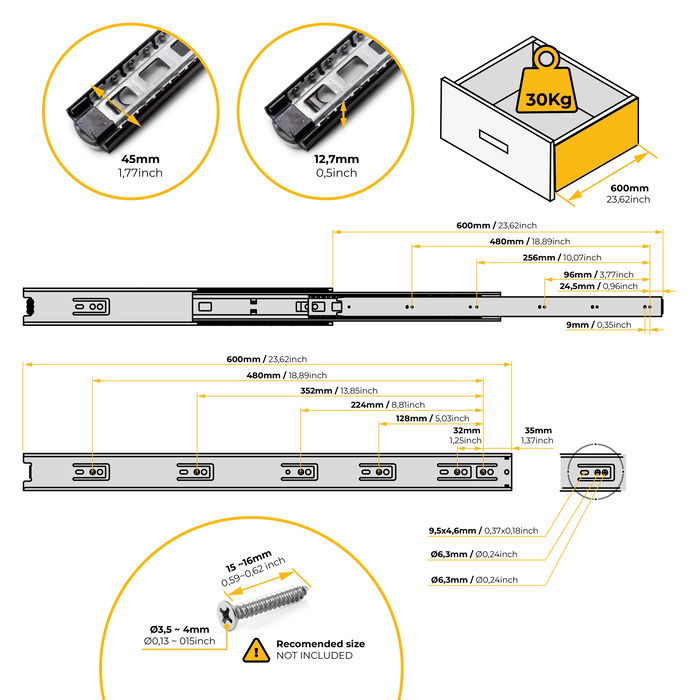 45mm
1,77inch

12,7mm
0,5inch

30Kg

600mm
23,62inch

600mm / 23,62inch
480mm / 18,89inch
256mm / 10,07inch
96mm / 3,77inch
24,5mm / 0,96inch
9mm / 0,35inch

600mm / 23,62inch
480mm / 18,89inch
352mm / 13,85inch
224mm / 8,81inch
128mm / 5,03inch
32mm
1,25inch
35mm
1,37inch

9,5x4,6mm / 0,37x0,18inch
Ø6,3mm / Ø0,24inch
Ø6,3mm / Ø0,24inch

15 ~16mm
0,59~0,62 inch
Ø3,5 ~ 4mm
Ø0,13 ~ 015inch
Recomended size
NOT INCLUDED