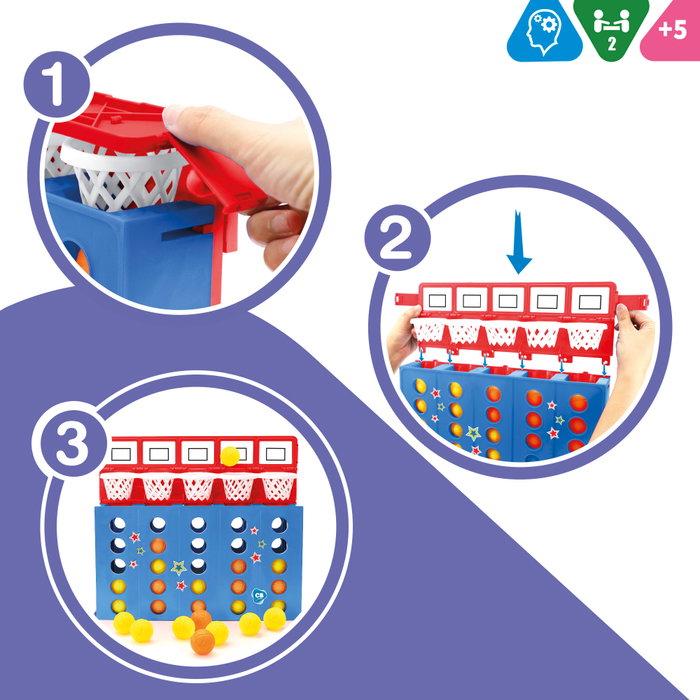 2 +5

1

2

3

CB