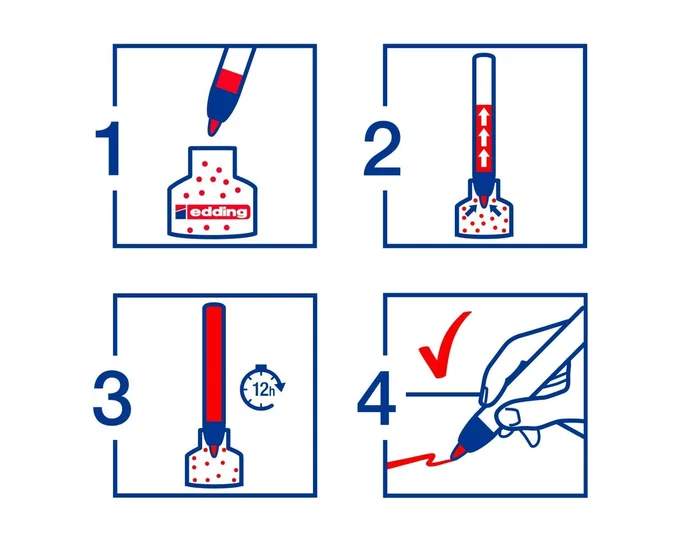 1

edding

2

3

12h

4