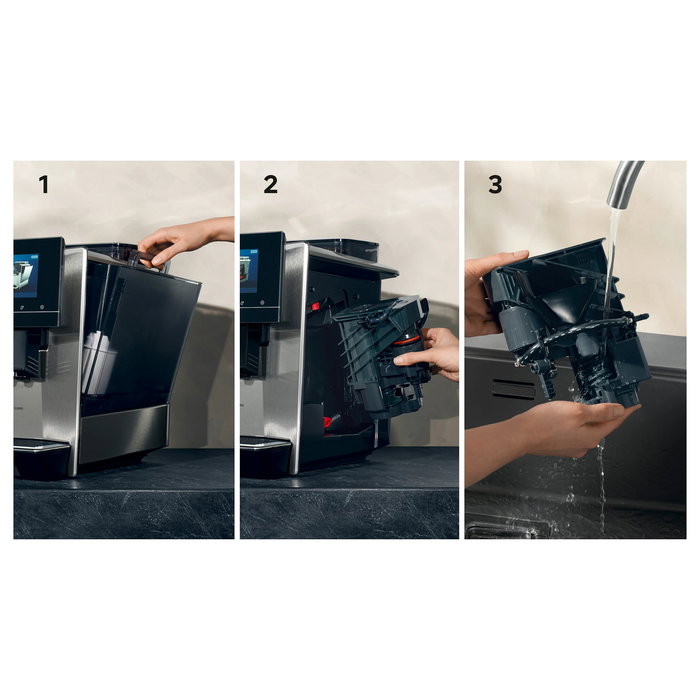 1

2

3