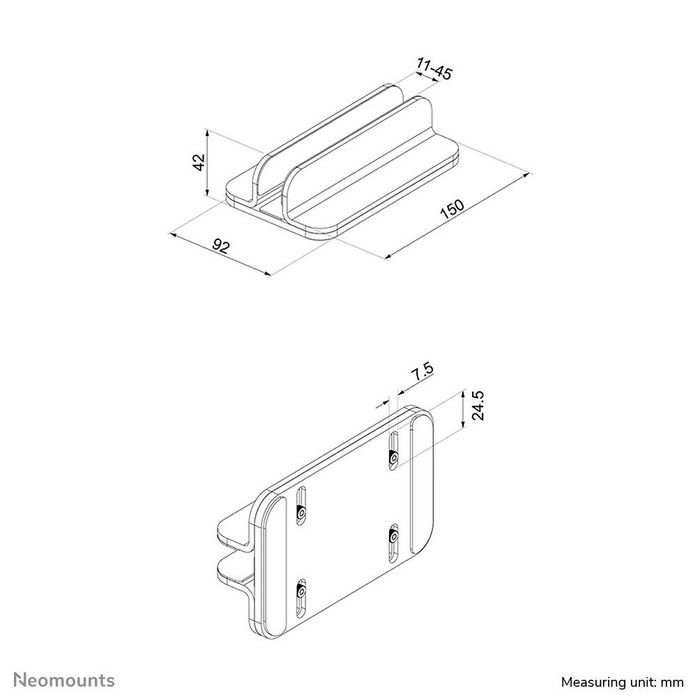 11-45

42

150

92

7.5

24.5

Neomounts

Measuring unit: mm