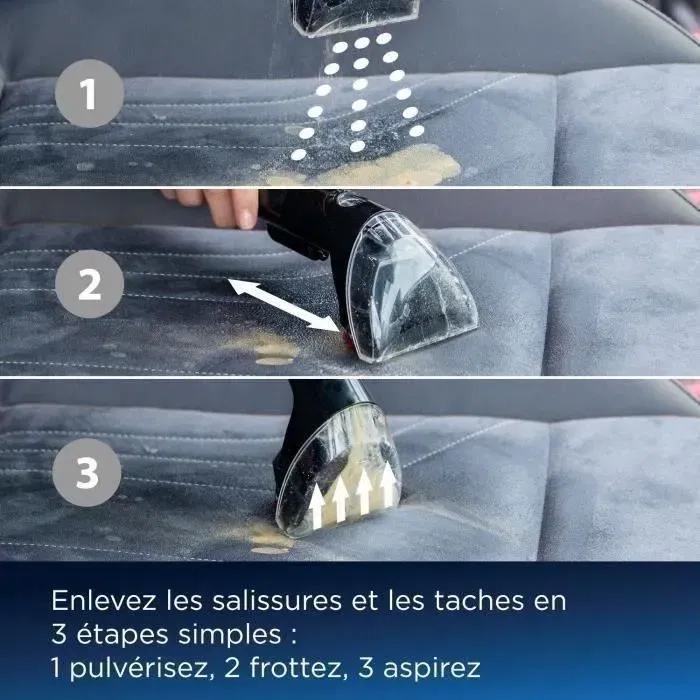 1

2

3

Enlevez les salissures et les taches en 3 étapes simples : 1 pulvérisez, 2 frottez, 3 aspirez