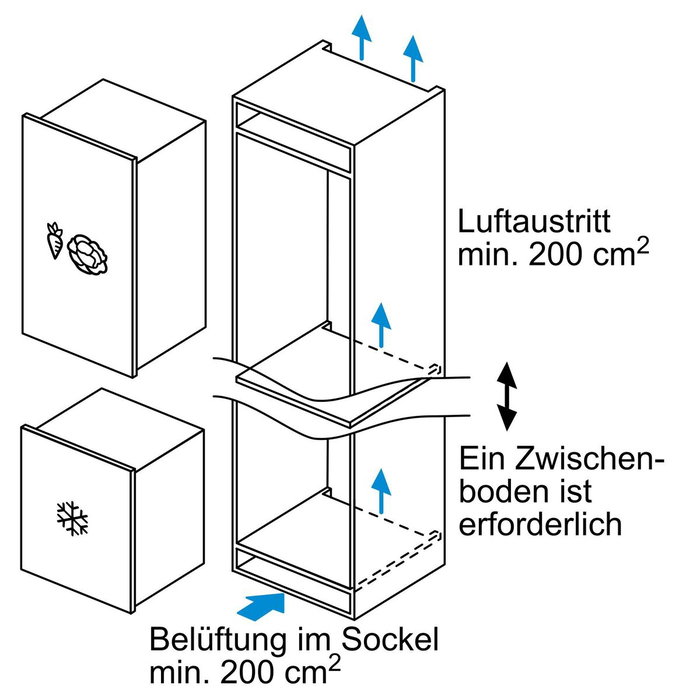 Luftaustritt min. 200 $cm^2$

Ein Zwischenboden ist erforderlich

Belüftung im Sockel min. 200 $cm^2$