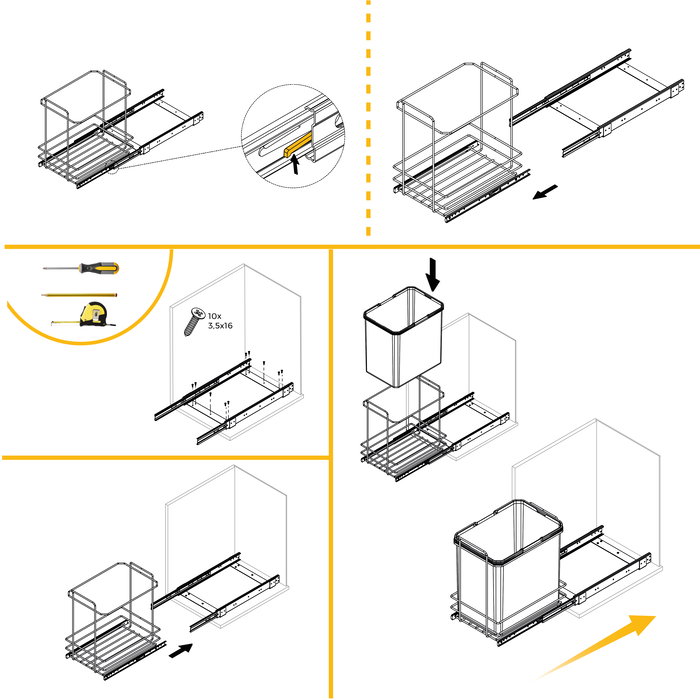 10x
3,5x16