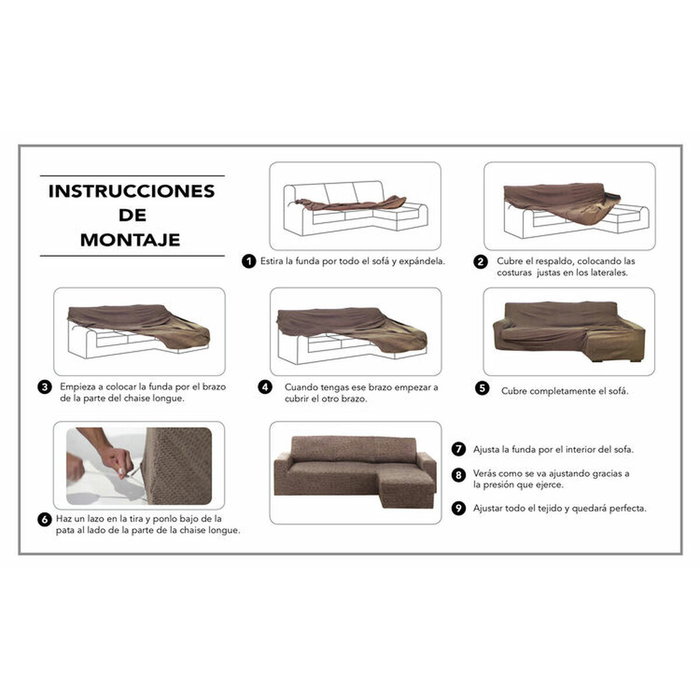 INSTRUCCIONES DE MONTAJE

1 Estira la funda por todo el sofá y expándela.

2 Cubre el respaldo, colocando las costuras justas en los laterales.

3 Empieza a colocar la funda por el brazo de la parte del chaise longue.

4 Cuando tengas ese brazo empezar a cubrir el otro brazo.

5 Cubre completamente el sofá.

6 Haz un lazo en la tira y ponlo bajo de la pata al lado de la parte de la chaise longue.

7 Ajusta la funda por el interior del sofa.

8 Verás como se va ajustando gracias a la presión que ejerce.

9 Ajustar todo el tejido y quedará perfecta.