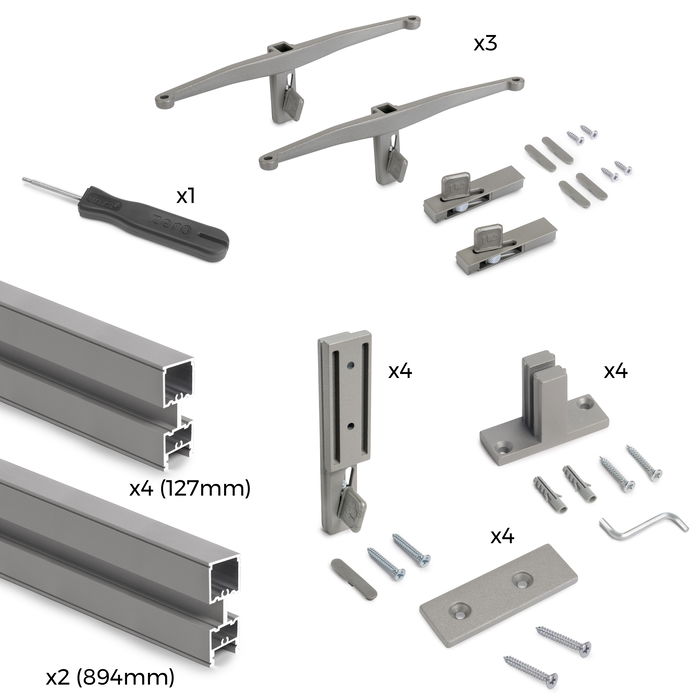 x3

x1

zero

x4

x4

x4 (127mm)

x4

x2 (894mm)