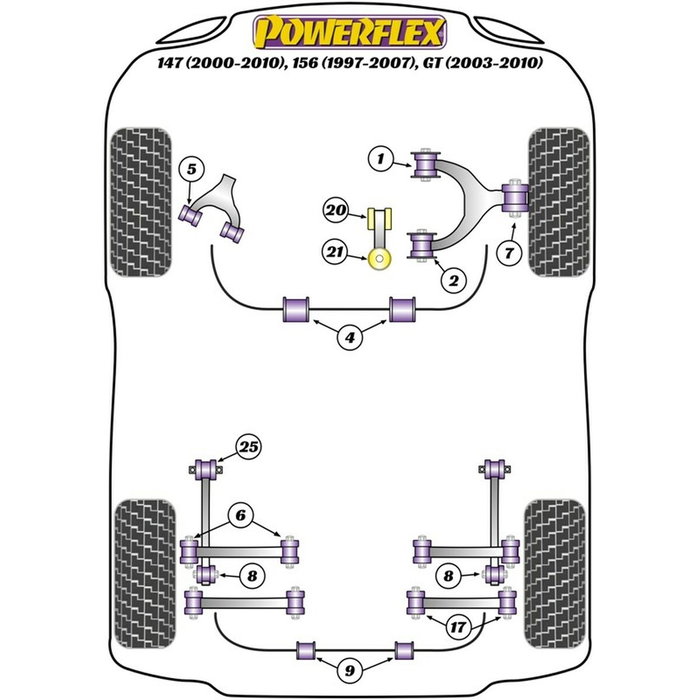 POWERFLEX
147 (2000-2010), 156 (1997-2007), GT (2003-2010)

5
1
20
21
2
7
4
25
6
8
8
17
9