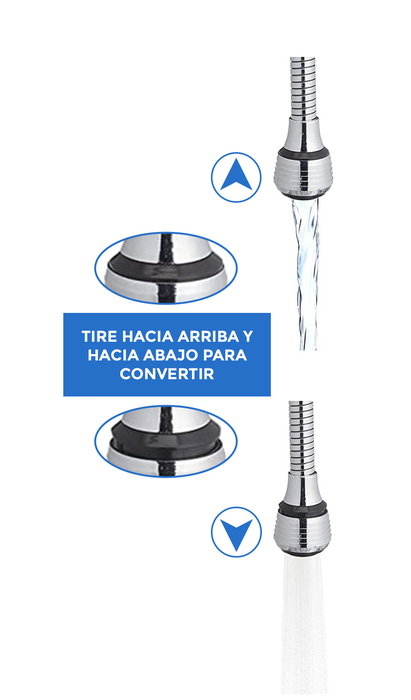 TIRE HACIA ARRIBA Y HACIA ABAJO PARA CONVERTIR