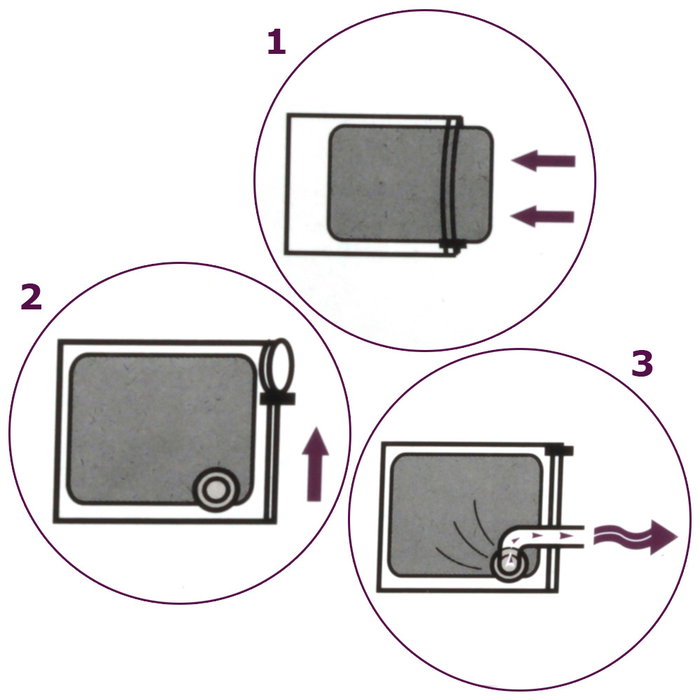 1

2

3