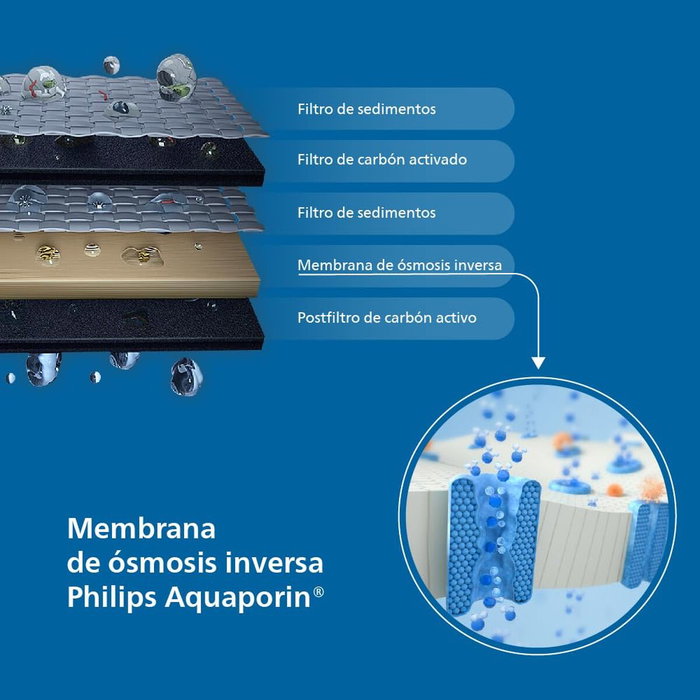 Filtro de sedimentos

Filtro de carbón activado

Filtro de sedimentos

Membrana de ósmosis inversa

Postfiltro de carbón activo

Membrana de ósmosis inversa Philips Aquaporin®