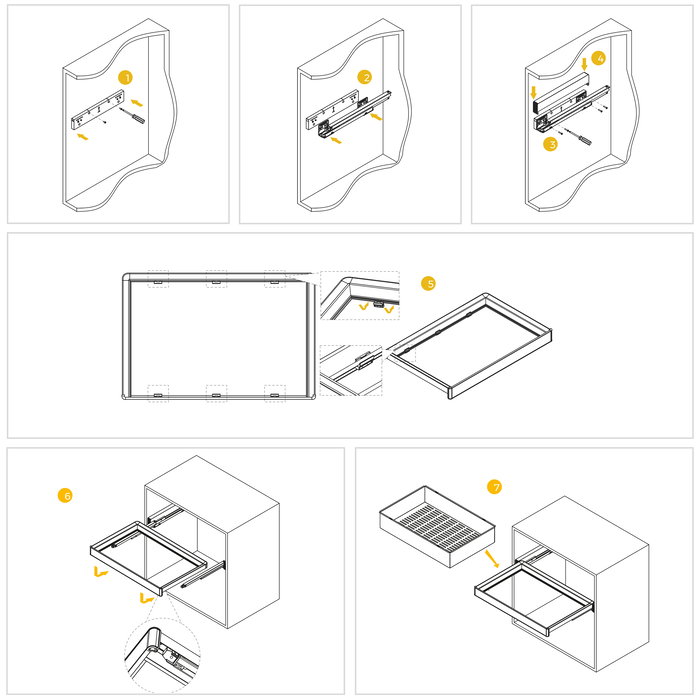 1

2

4

3

5

6

7