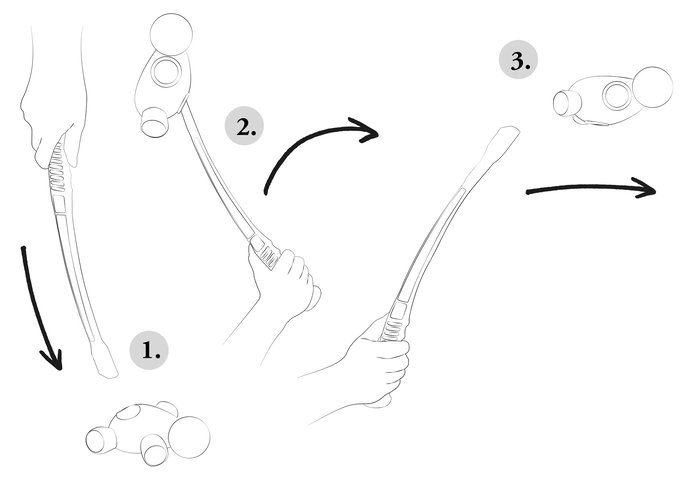 1.

2.

3.