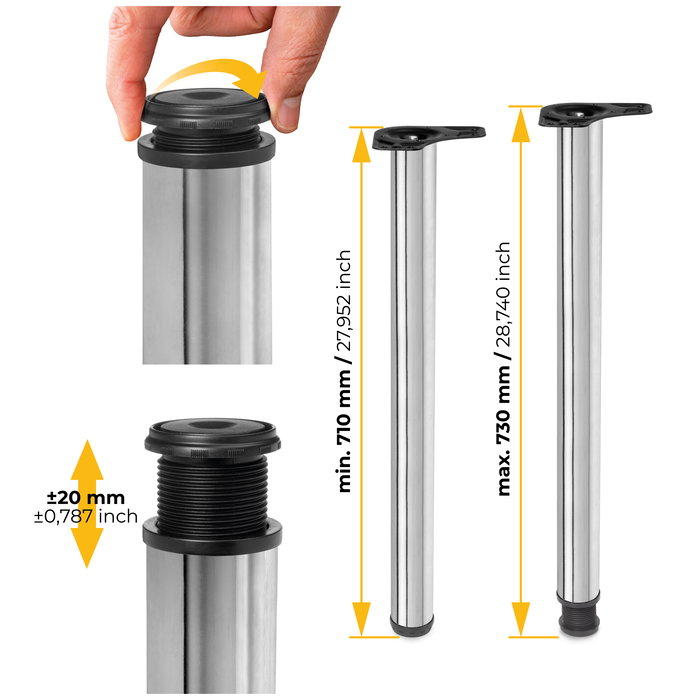 ±20 mm
±0,787 inch

min. 710 mm / 27,952 inch

max. 730 mm / 28,740 inch