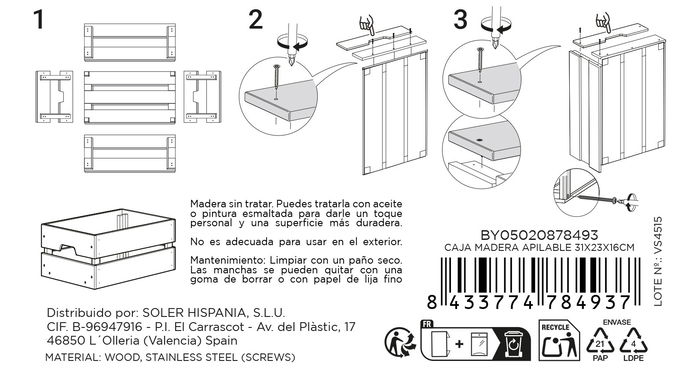 1

2

3

Madera sin tratar. Puedes tratarla con aceite o pintura esmaltada para darle un toque personal y una superficie más duradera.

No es adecuada para usar en el exterior.

Mantenimiento: Limpiar con un paño seco. Las manchas se pueden quitar con una goma de borrar o con papel de lija fino

BY05020878493
CAJA MADERA APILABLE 31X23X16CM

8 433774 784937

LOTE Nº.: VS4515

Distribuido por: SOLER HISPANIA, S.L.U.
CIF. B-96947916 - P.I. El Carrascot - Av. del Plàstic, 17
46850 L´Olleria (Valencia) Spain
MATERIAL: WOOD, STAINLESS STEEL (SCREWS)

FR

RECYCLE

ENVASE

21
PAP

4
LDPE