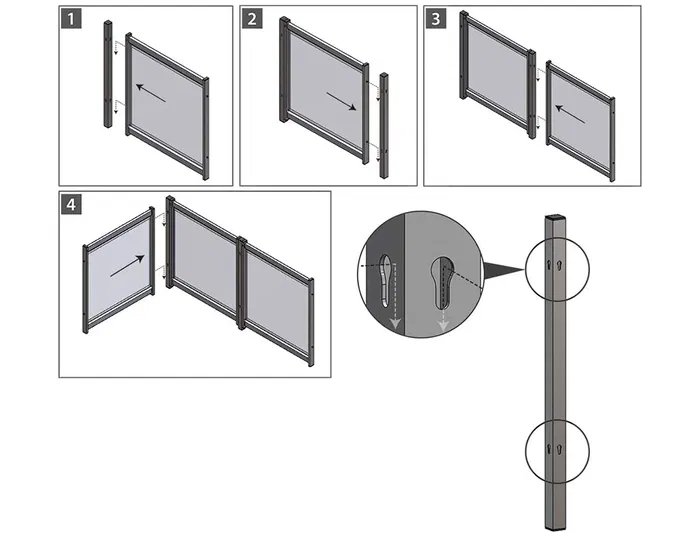 1

2

3

4