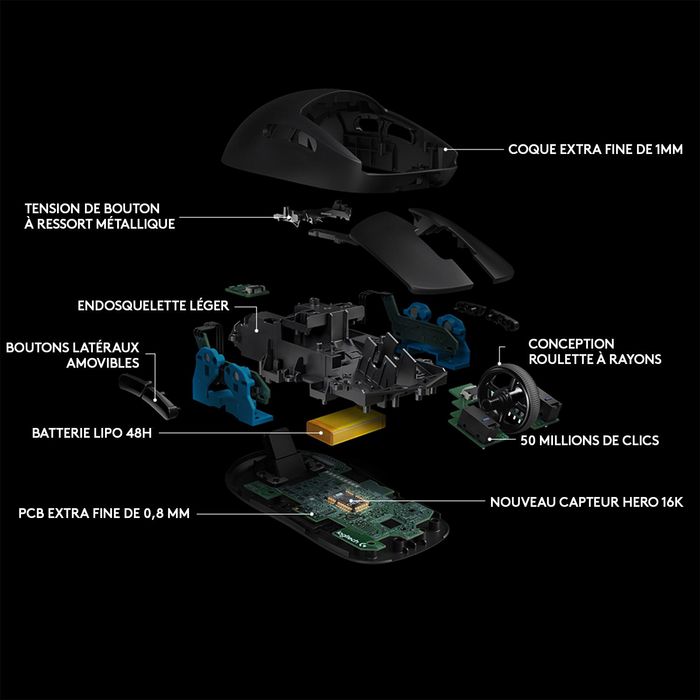 COQUE EXTRA FINE DE 1MM

TENSION DE BOUTON À RESSORT MÉTALLIQUE

ENDOSQUELETTE LÉGER

BOUTONS LATÉRAUX AMOVIBLES

CONCEPTION ROULETTE À RAYONS

BATTERIE LIPO 48H

50 MILLIONS DE CLICS

NOUVEAU CAPTEUR HERO 16K

PCB EXTRA FINE DE 0,8 MM

logitech G