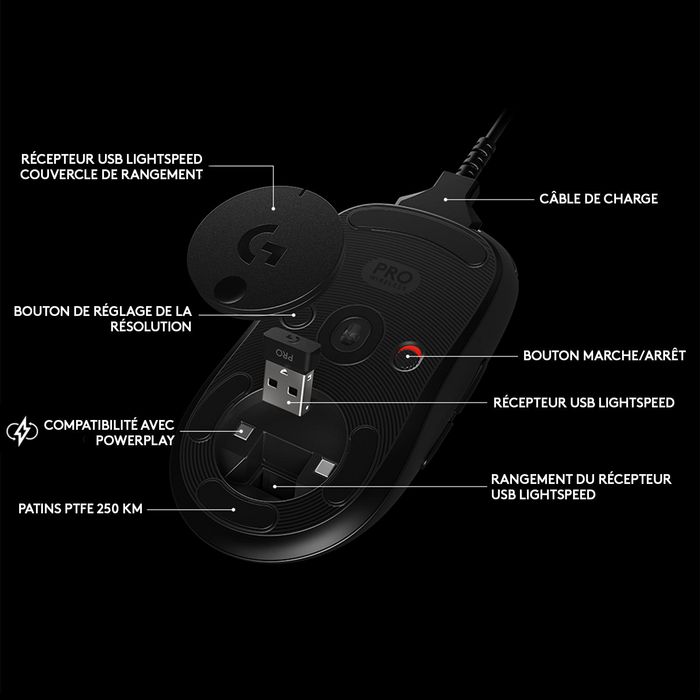 RÉCEPTEUR USB LIGHTSPEED
COUVERCLE DE RANGEMENT

CÂBLE DE CHARGE

PRO
WIRELESS

BOUTON DE RÉGLAGE DE LA RÉSOLUTION

PRO

BOUTON MARCHE/ARRÊT

RÉCEPTEUR USB LIGHTSPEED

COMPATIBILITÉ AVEC POWERPLAY

RANGEMENT DU RÉCEPTEUR USB LIGHTSPEED

PATINS PTFE 250 KM