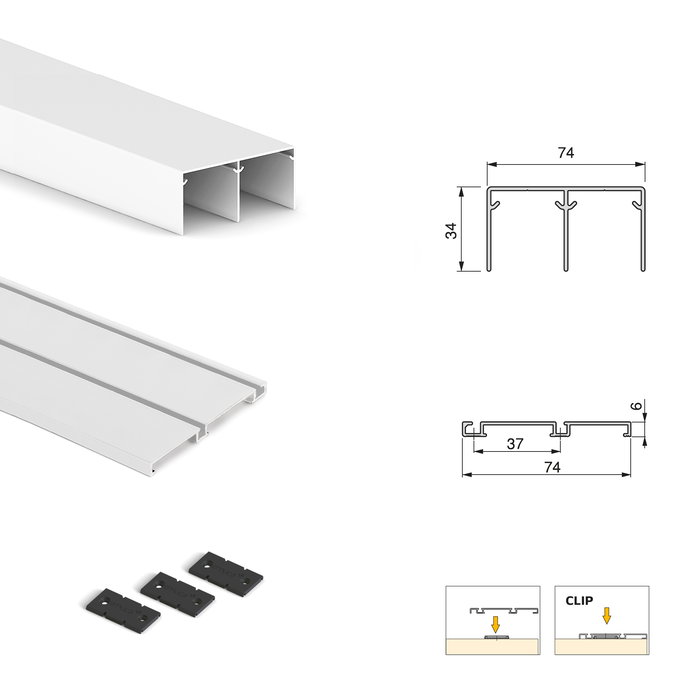 74
34
6
37
74
CLIP