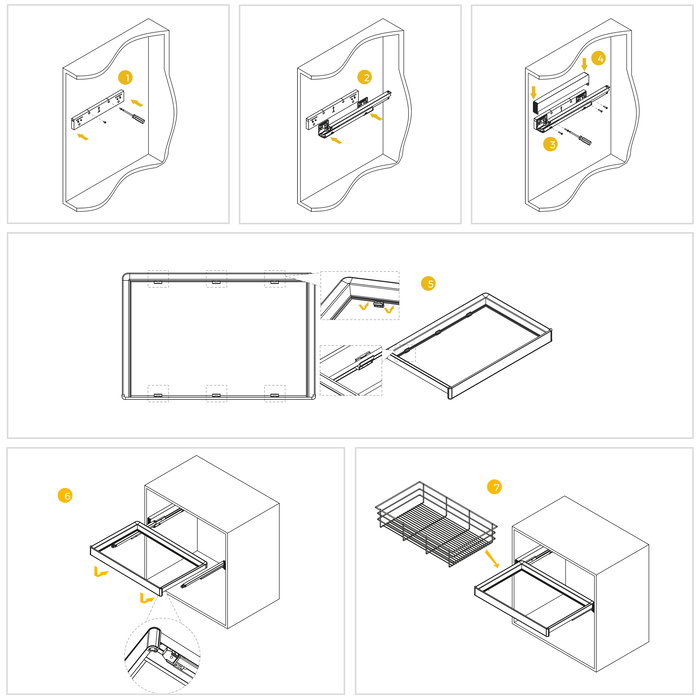 1

2

4

3

5

6

7