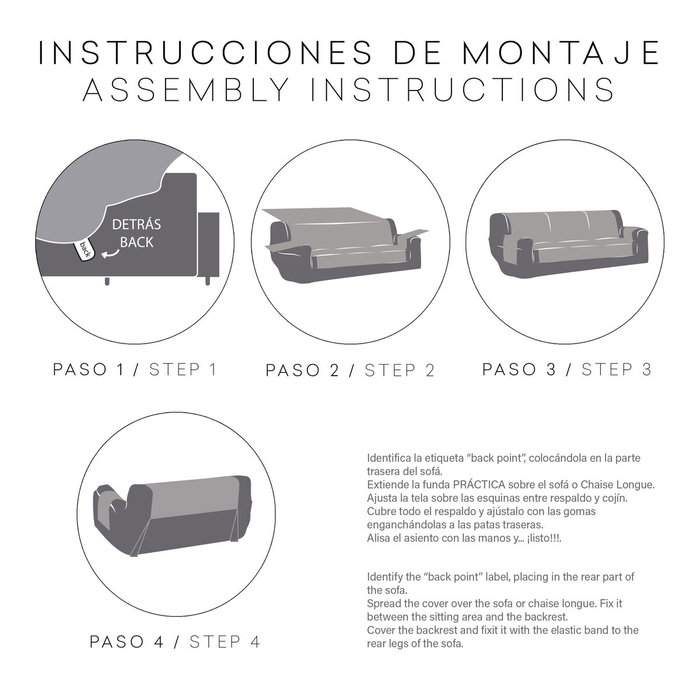 INSTRUCCIONES DE MONTAJE
ASSEMBLY INSTRUCTIONS

DETRÁS
BACK
back

PASO 1 / STEP 1

PASO 2 / STEP 2

PASO 3 / STEP 3

PASO 4 / STEP 4

Identifica la etiqueta "back point", colocándola en la parte trasera del sofá.
Extiende la funda PRÁCTICA sobre el sofá o Chaise Longue.
Ajusta la tela sobre las esquinas entre respaldo y cojín.
Cubre todo el respaldo y ajústalo con las gomas enganchándolas a las patas traseras.
Alisa el asiento con las manos y... ¡listo!!!.

Identify the "back point" label, placing in the rear part of the sofa.
Spread the cover over the sofa or chaise longue. Fix it between the sitting area and the backrest.
Cover the backrest and fixit it with the elastic band to the rear legs of the sofa.