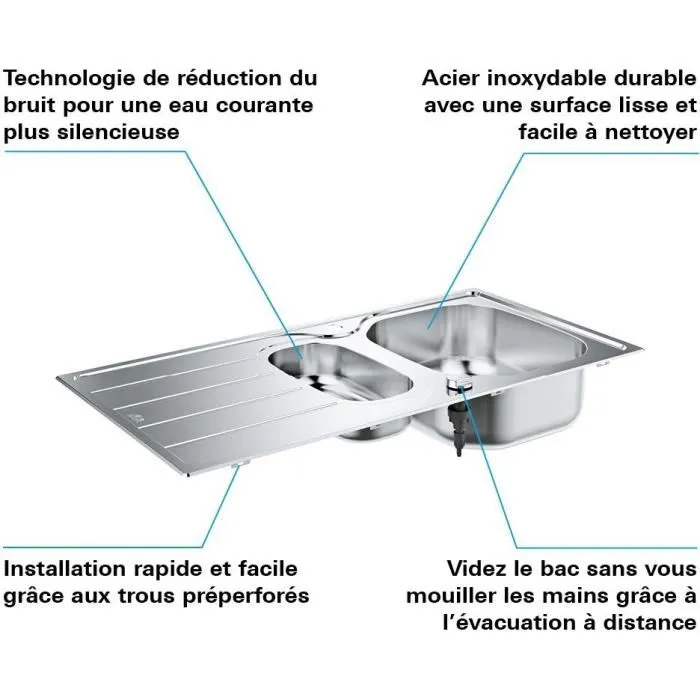 Technologie de réduction du bruit pour une eau courante plus silencieuse

Acier inoxydable durable avec une surface lisse et facile à nettoyer

Installation rapide et facile grâce aux trous préperforés

Videz le bac sans vous mouiller les mains grâce à l'évacuation à distance