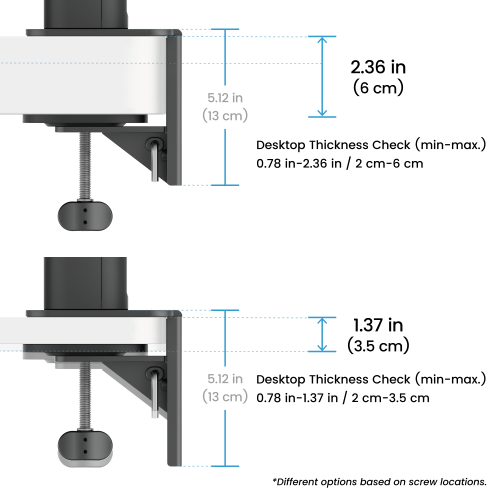 5.12 in
(13 cm)

2.36 in
(6 cm)

Desktop Thickness Check (min-max.)
0.78 in-2.36 in / 2 cm-6 cm

5.12 in
(13 cm)

1.37 in
(3.5 cm)

Desktop Thickness Check (min-max.)
0.78 in-1.37 in / 2 cm-3.5 cm

*Different options based on screw locations.