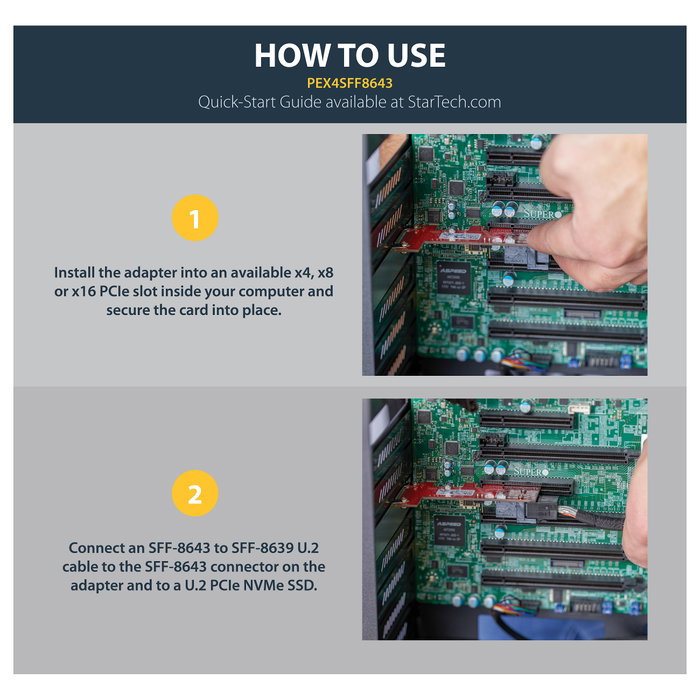 HOW TO USE
PEX4SFF8643
Quick-Start Guide available at StarTech.com

1

Install the adapter into an available x4, x8 or x16 PCIe slot inside your computer and secure the card into place.

2

Connect an SFF-8643 to SFF-8639 U.2 cable to the SFF-8643 connector on the adapter and to a U.2 PCIe NVMe SSD.