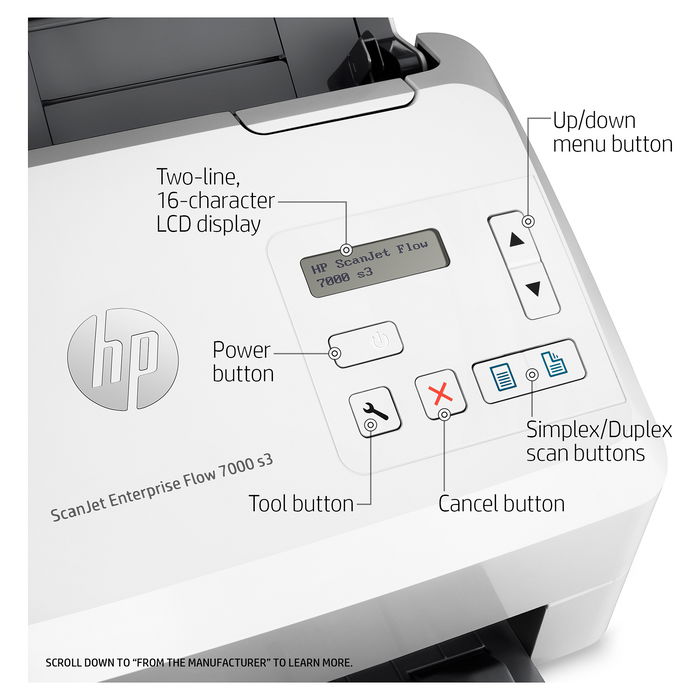 Up/down menu button

Two-line, 16-character LCD display

HP ScanJet Flow
7000 s3

hp

Power button

Simplex/Duplex scan buttons

ScanJet Enterprise Flow 7000 s3

Tool button

Cancel button

SCROLL DOWN TO "FROM THE MANUFACTURER" TO LEARN MORE.