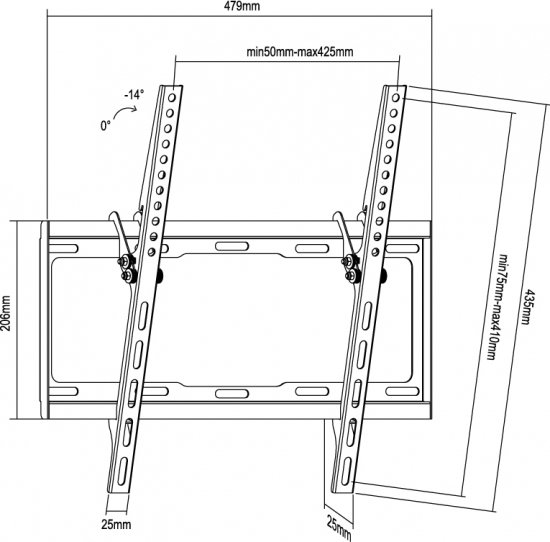 479mm
min50mm-max425mm
-14°
0°
206mm
min75mm-max410mm
435mm
25mm
25mm