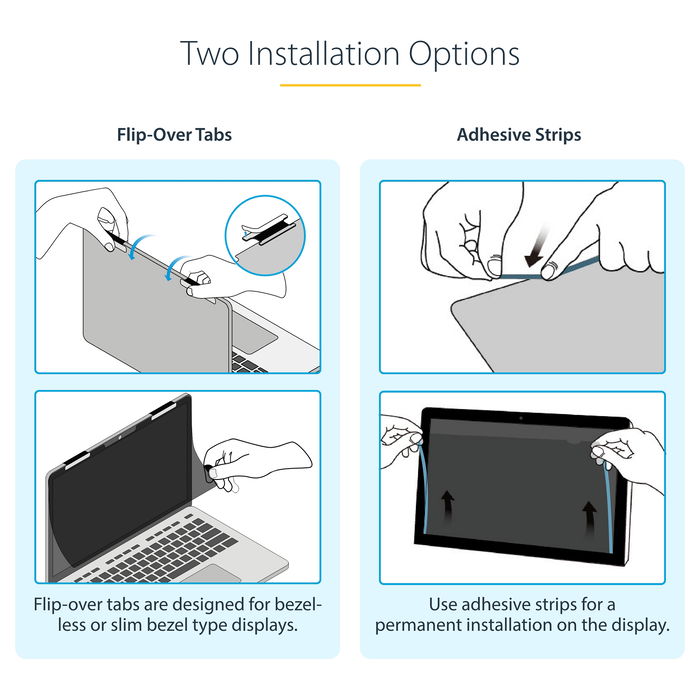 Two Installation Options

Flip-Over Tabs

Flip-over tabs are designed for bezel-less or slim bezel type displays.

Adhesive Strips

Use adhesive strips for a permanent installation on the display.