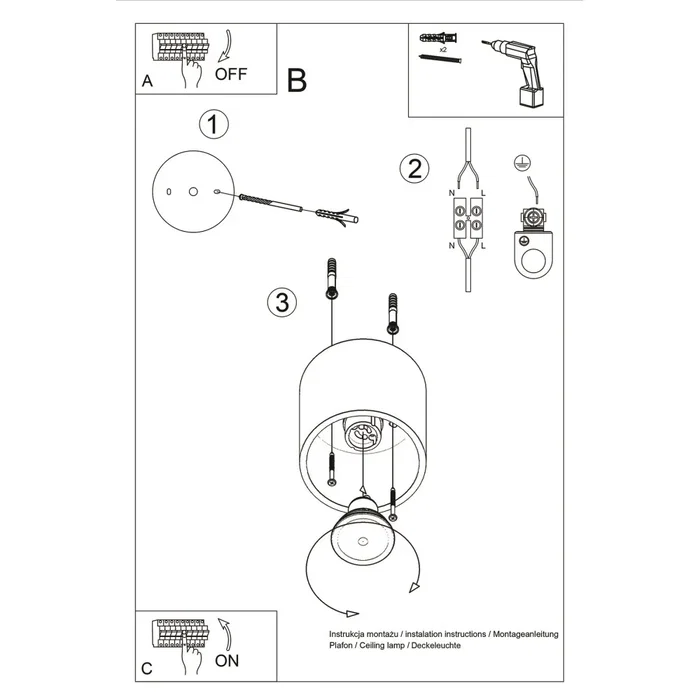 A
OFF
B
x2
1
2
N
L
N
L
3
C
ON
Instrukcja montażu / instalation instructions / Montageanleitung
Plafon / Ceiling lamp / Deckeleuchte