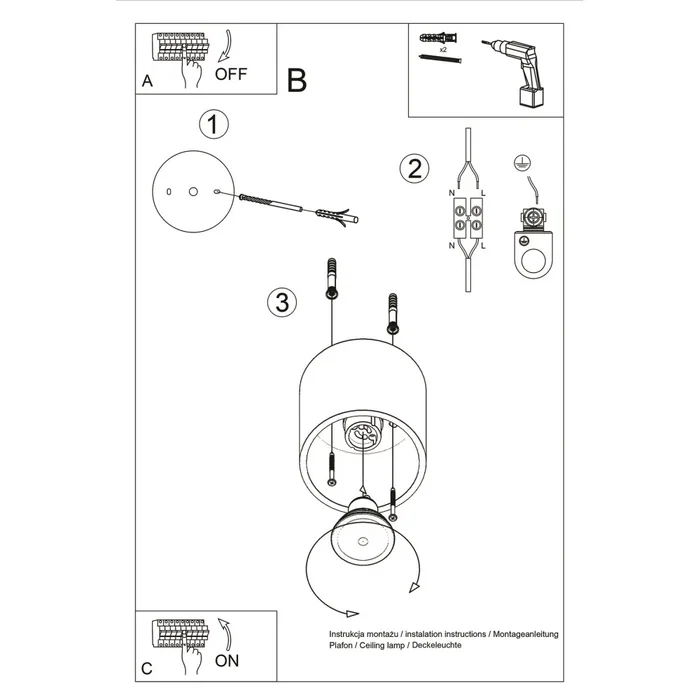 A
OFF
B
x2
1
2
N
L
N
L
3
C
ON
Instrukcja montażu / instalation instructions / Montageanleitung
Plafon / Ceiling lamp / Deckeleuchte