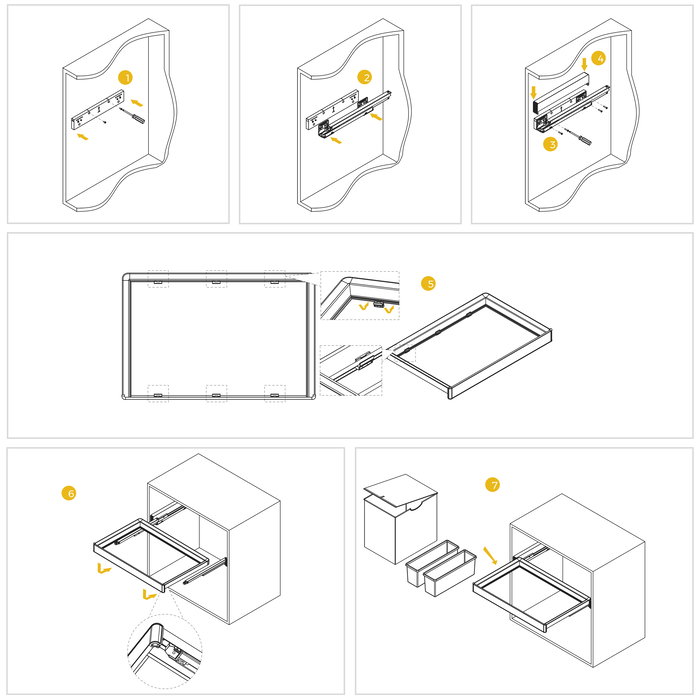 1

2

4

3

5

6

7