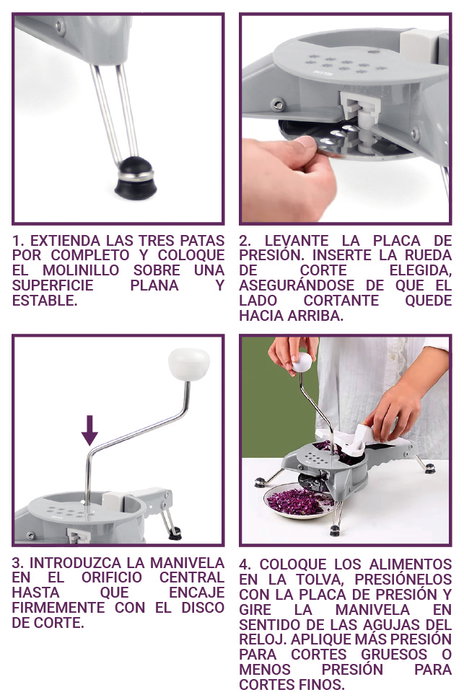 1. EXTIENDA LAS TRES PATAS POR COMPLETO Y COLOQUE EL MOLINILLO SOBRE UNA SUPERFICIE PLANA Y ESTABLE.

2. LEVANTE LA PLACA DE PRESIÓN. INSERTE LA RUEDA DE CORTE ELEGIDA, ASEGURÁNDOSE DE QUE EL LADO CORTANTE QUEDE HACIA ARRIBA.

3. INTRODUZCA LA MANIVELA EN EL ORIFICIO CENTRAL HASTA QUE ENCAJE FIRMEMENTE CON EL DISCO DE CORTE.

4. COLOQUE LOS ALIMENTOS EN LA TOLVA, PRESIÓNELOS CON LA PLACA DE PRESIÓN Y GIRE LA MANIVELA EN SENTIDO DE LAS AGUJAS DEL RELOJ. APLIQUE MÁS PRESIÓN PARA CORTES GRUESOS O MENOS PRESIÓN PARA CORTES FINOS.