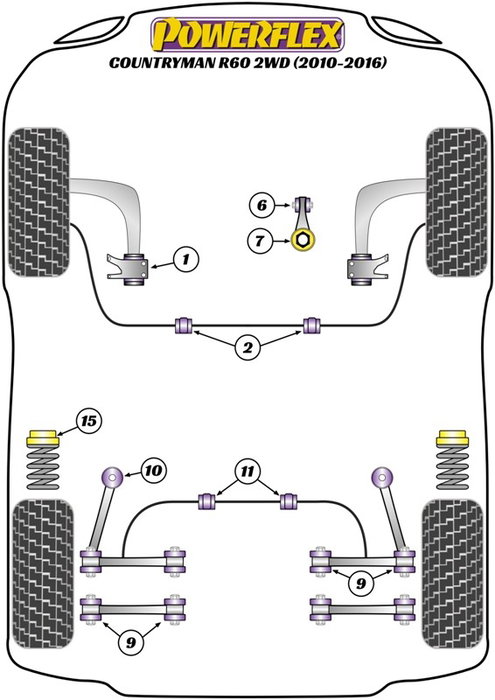 POWERFLEX
COUNTRYMAN R60 2WD (2010-2016)

6
7
1
2
15
10
11
9
9