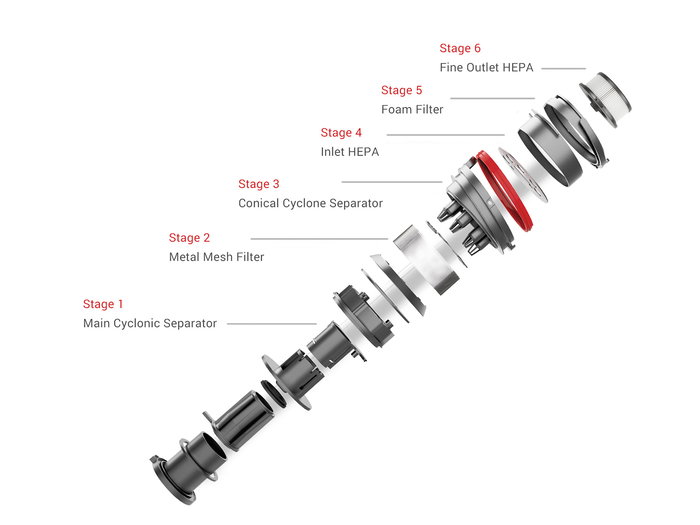 Stage 6
Fine Outlet HEPA

Stage 5
Foam Filter

Stage 4
Inlet HEPA

Stage 3
Conical Cyclone Separator

Stage 2
Metal Mesh Filter

Stage 1
Main Cyclonic Separator