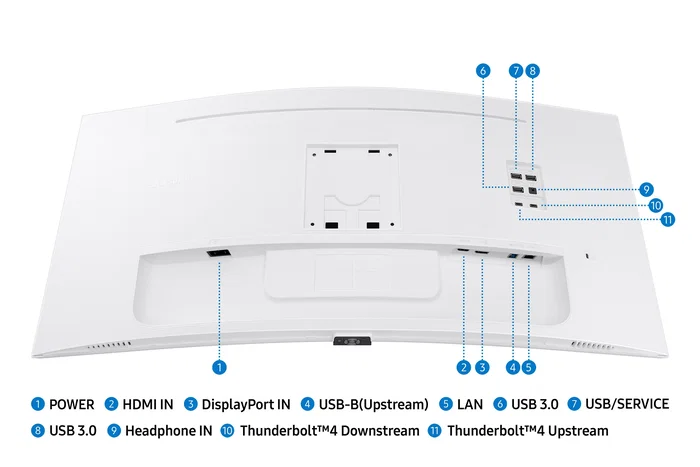 6 7 8

9

10

11

1

2 3 4 5

1 POWER 2 HDMI IN 3 DisplayPort IN 4 USB-B(Upstream) 5 LAN 6 USB 3.0 7 USB/SERVICE
8 USB 3.0 9 Headphone IN 10 Thunderbolt™4 Downstream 11 Thunderbolt™4 Upstream