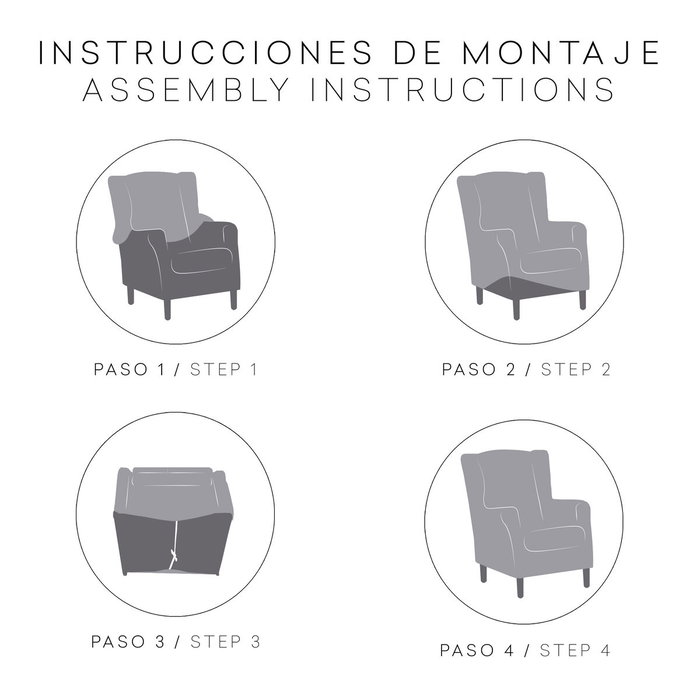 INSTRUCCIONES DE MONTAJE
ASSEMBLY INSTRUCTIONS

PASO 1 / STEP 1

PASO 2 / STEP 2

PASO 3 / STEP 3

PASO 4 / STEP 4