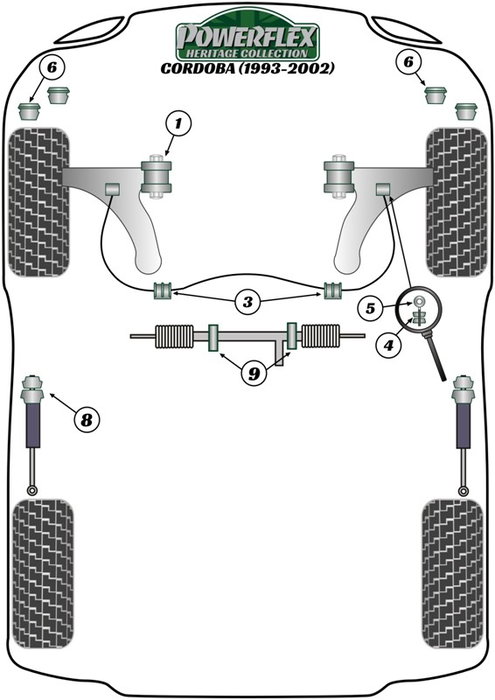 POWERFLEX
HERITAGE COLLECTION
CORDOBA (1993-2002)

6

6

1

3

5

4

9

8