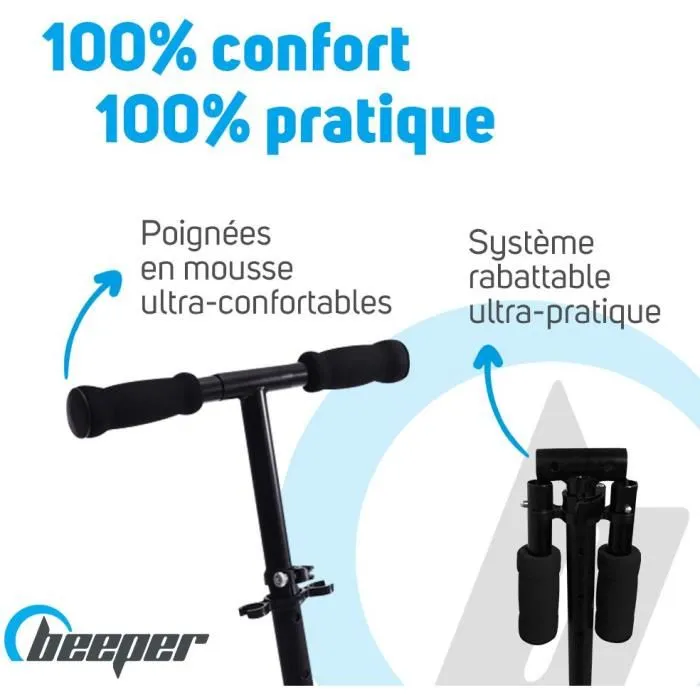 100% confort
100% pratique

Poignées en mousse ultra-confortables

Système rabattable ultra-pratique

beeper